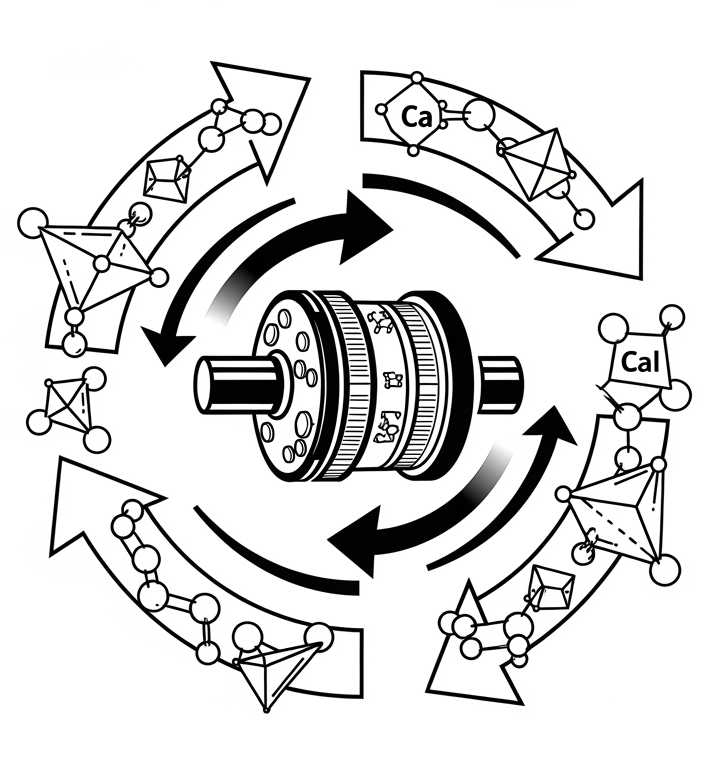 Ca

Cal